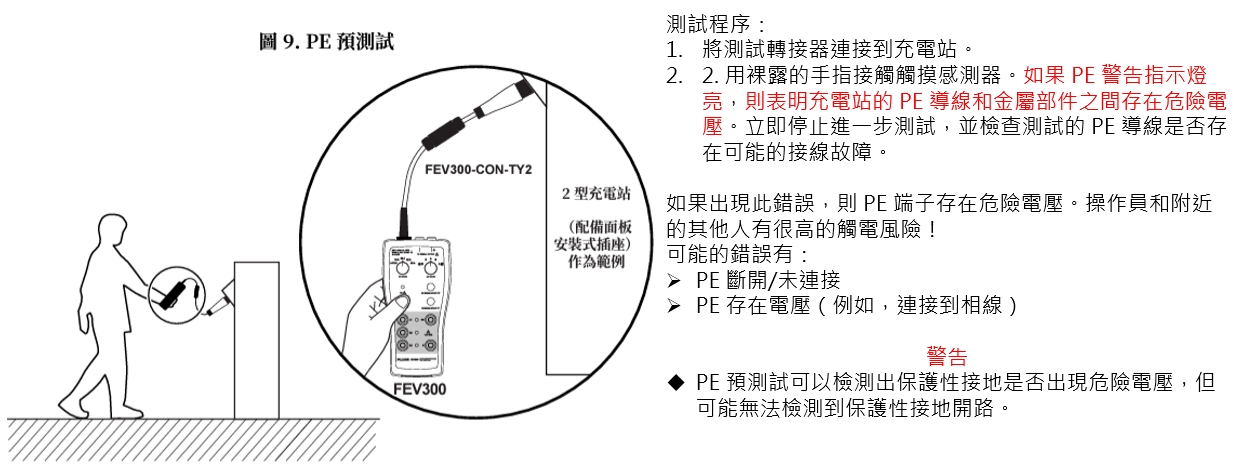 圖 9. PE 預測試

FEV300-CON-TY2

2 型充電站

（配備面板安裝式插座）作為範例

FEV300

測試程序：
1. 將測試轉接器連接到充電站。
2. 2. 用裸露的手指接觸觸摸感測器。如果 PE 警告指示燈亮，則表明充電站的 PE 導線和金屬部件之間存在危險電壓。立即停止進一步測試，並檢查測試的 PE 導線是否存在可能的接線故障。

如果出現此錯誤，則 PE 端子存在危險電壓。操作員和附近的其他人有很高的觸電風險！
可能的錯誤有：
➢ PE 斷開/未連接
➢ PE 存在電壓（例如，連接到相線）

警告
◆ PE 預測試可以檢測出保護性接地是否出現危險電壓，但可能無法檢測到保護性接地開路。